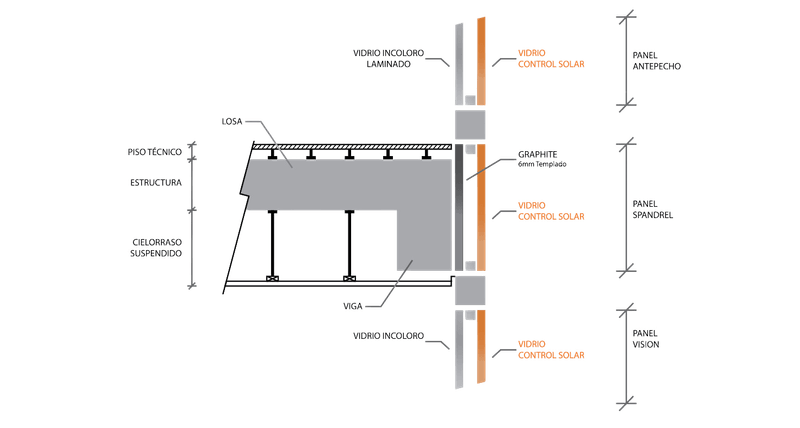 VIDRIO INCOLORO LAMINADO

VIDRIO CONTROL SOLAR

PANEL ANTEPECHO

LOSA

PISO TÉCNICO

ESTRUCTURA

CIELORRASO SUSPENDIDO

GRAPHITE
6mm Templado

VIDRIO CONTROL SOLAR

PANEL SPANDREL

VIGA

VIDRIO INCOLORO

VIDRIO CONTROL SOLAR

PANEL VISION