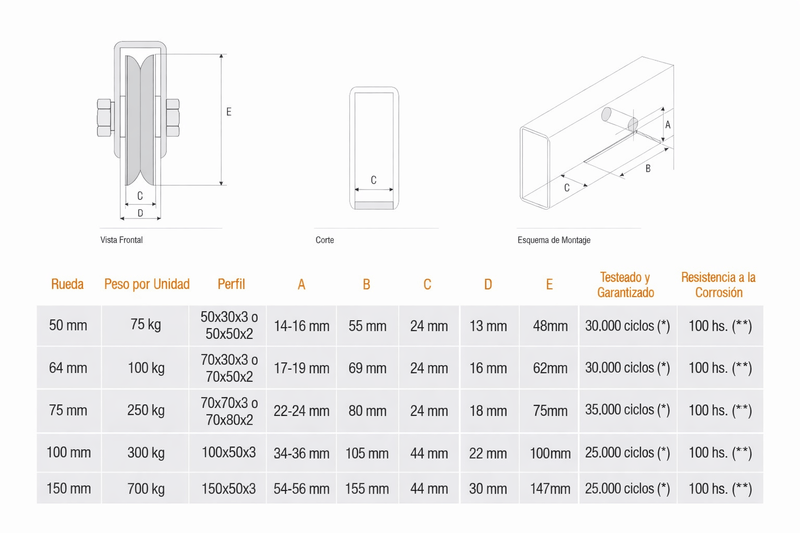 E

C

D

Vista Frontal

C

Corte

A

B

C

Esquema de Montage

| Rueda | Peso por Unidad | Perfil | A | B | C | D | E | Testeado y Garantizado | Resistencia a la Corrosión |
|---|---|---|---|---|---|---|---|---|---|
| 50 mm | 75 kg | 50x30x3 o 50x50x2 | 14-16 mm | 55 mm | 24 mm | 13 mm | 48mm | 30.000 ciclos (*) | 100 hs. (**) |
| 64 mm | 100 kg | 70x30x3 o 70x50x2 | 17-19 mm | 69 mm | 24 mm | 16 mm | 62mm | 30.000 ciclos (*) | 100 hs. (**) |
| 75 mm | 250 kg | 70x70x3 o 70x80x2 | 22-24 mm | 80 mm | 24 mm | 18 mm | 75mm | 35.000 ciclos (*) | 100 hs. (**) |
| 100 mm | 300 kg | 100x50x3 | 34-36 mm | 105 mm | 44 mm | 22 mm | 100mm | 25.000 ciclos (*) | 100 hs. (**) |
| 150 mm | 700 kg | 150x50x3 | 54-56 mm | 155 mm | 44 mm | 30 mm | 147mm | 25.000 ciclos (*) | 100 hs. (**) |